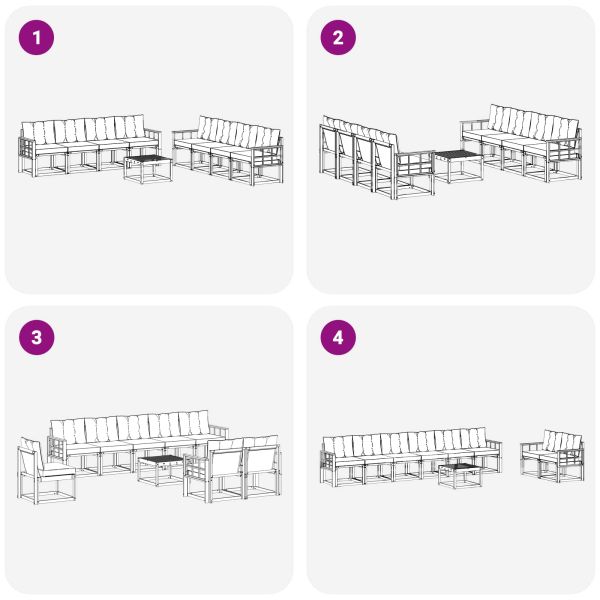 1

2

3

4