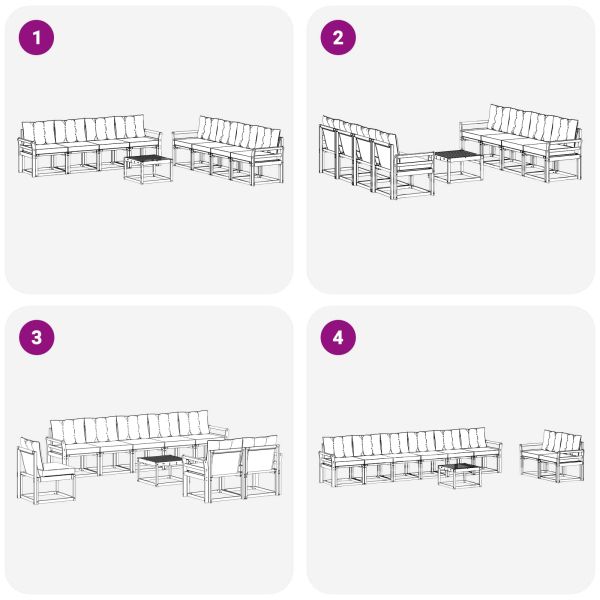 1

2

3

4