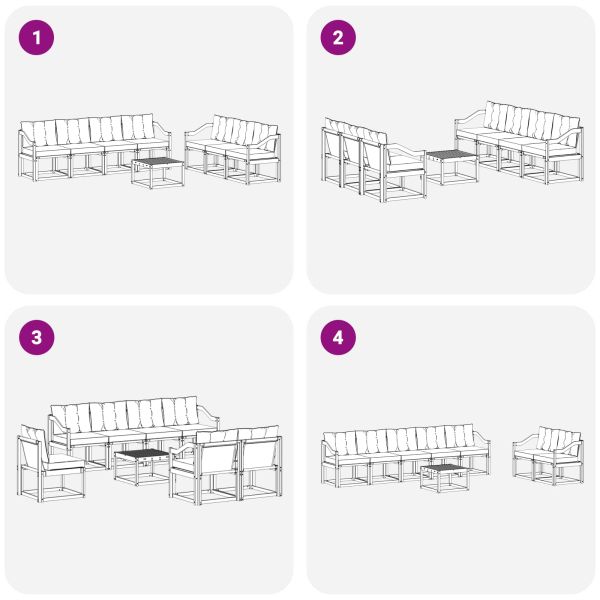 1

2

3

4