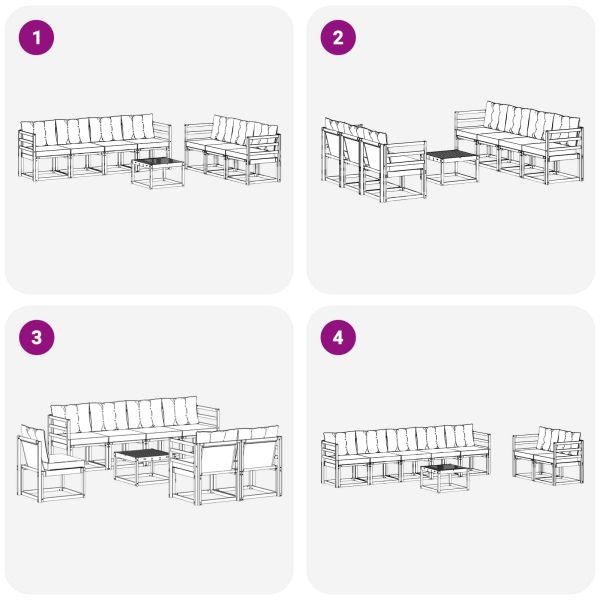 1

2

3

4