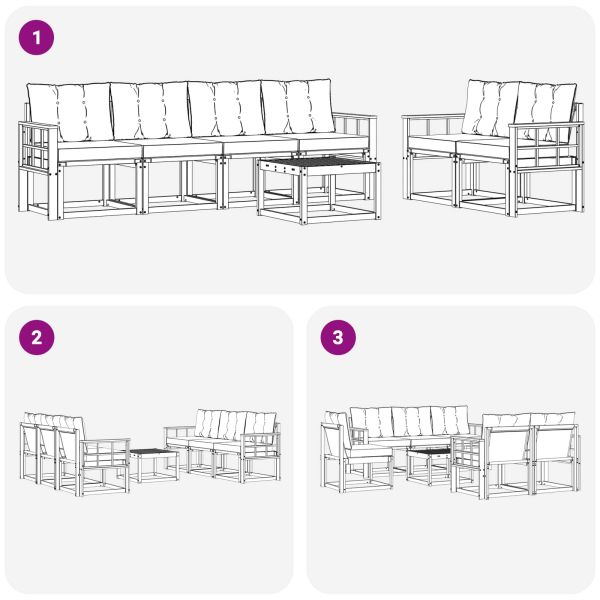 1

2

3