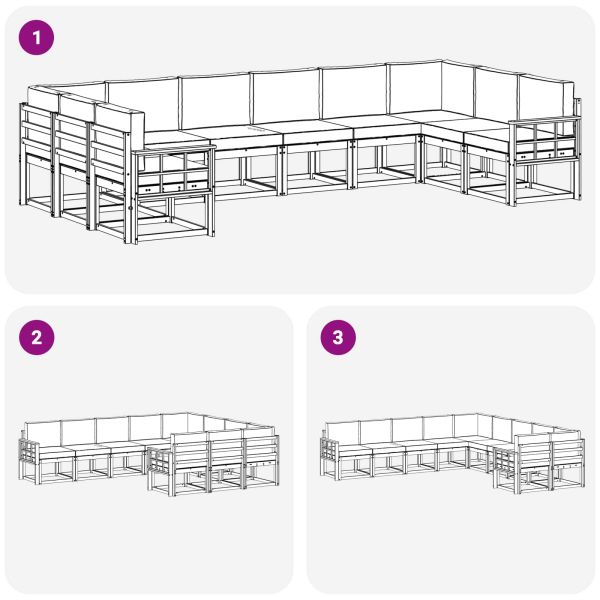 1

2

3