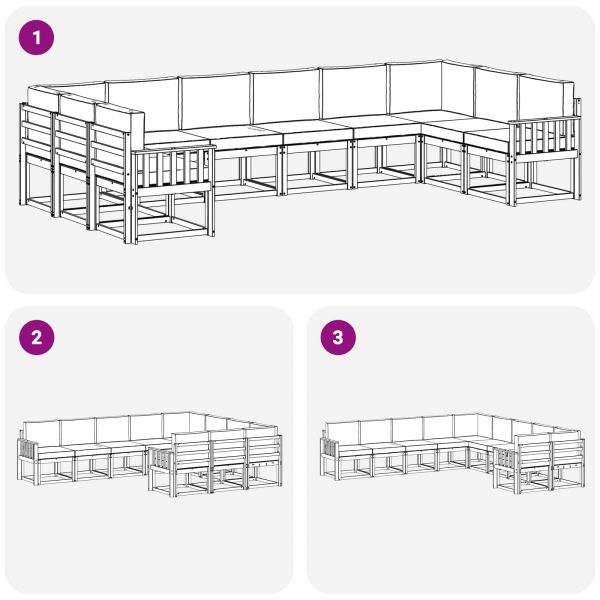 1

2

3