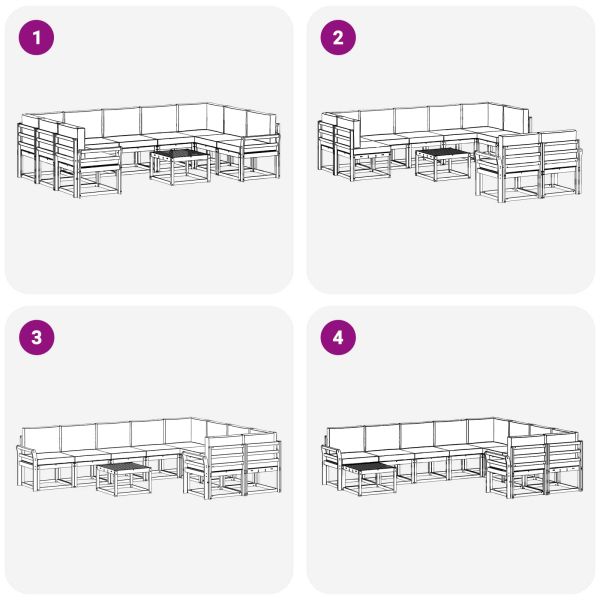 1

2

3

4