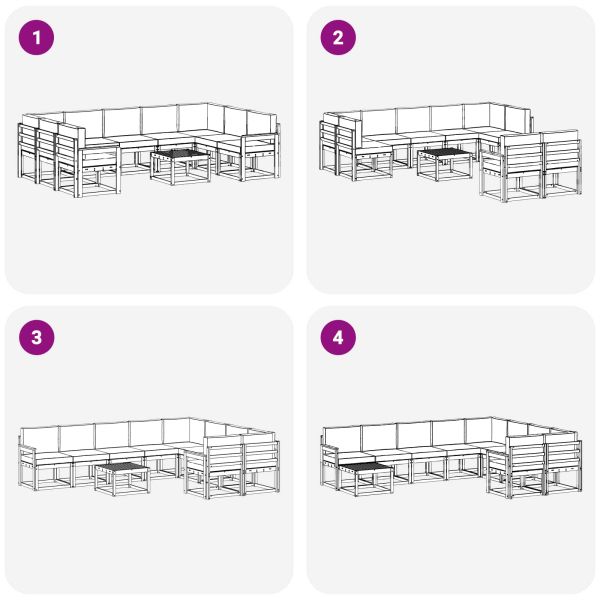 1

2

3

4