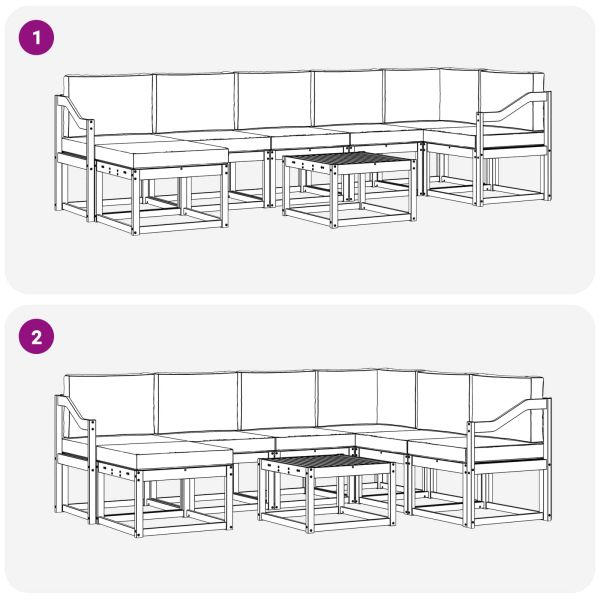 1

2