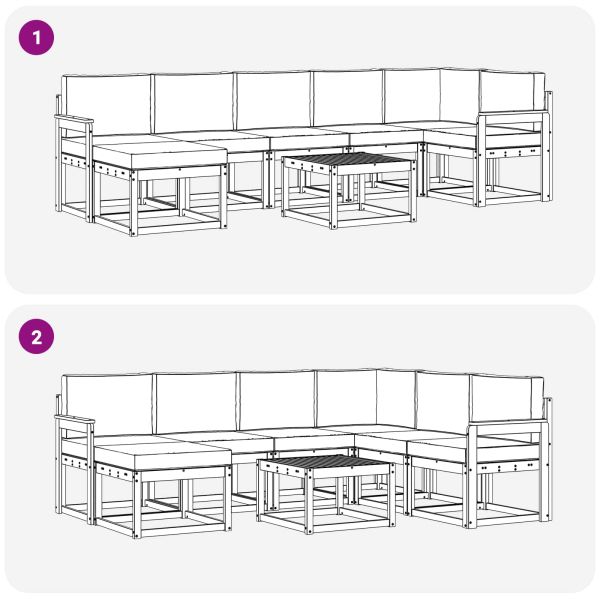 1

2