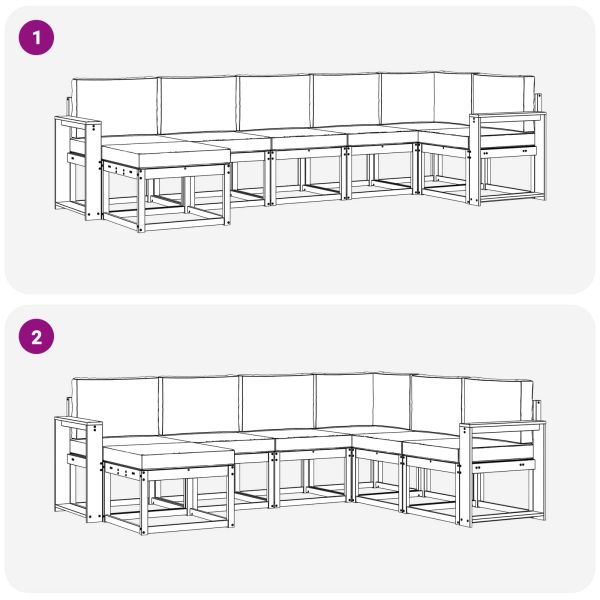 1

2