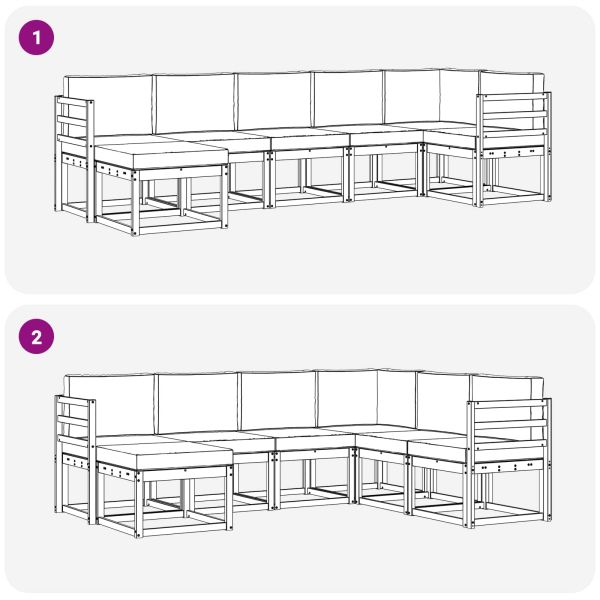 1

2