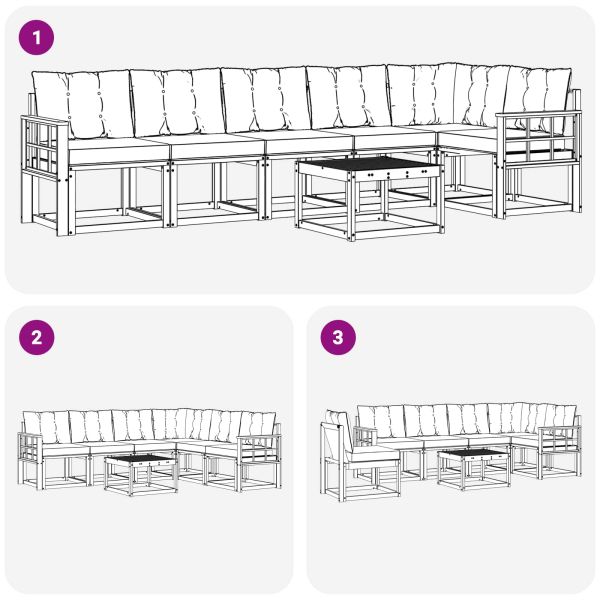 1

2

3