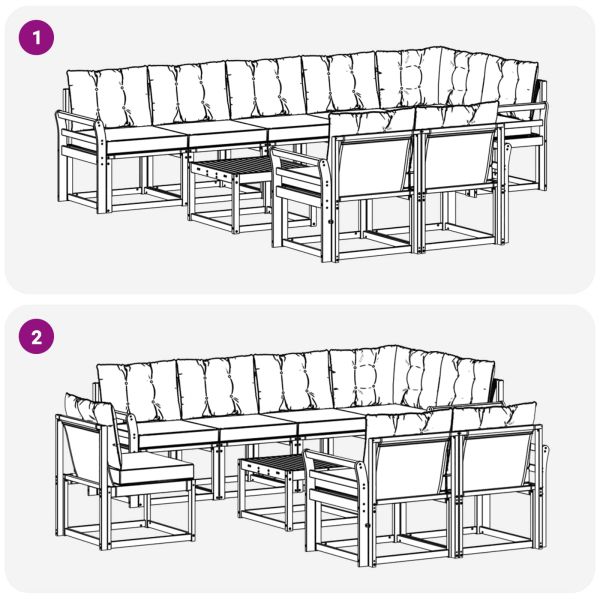 1

2