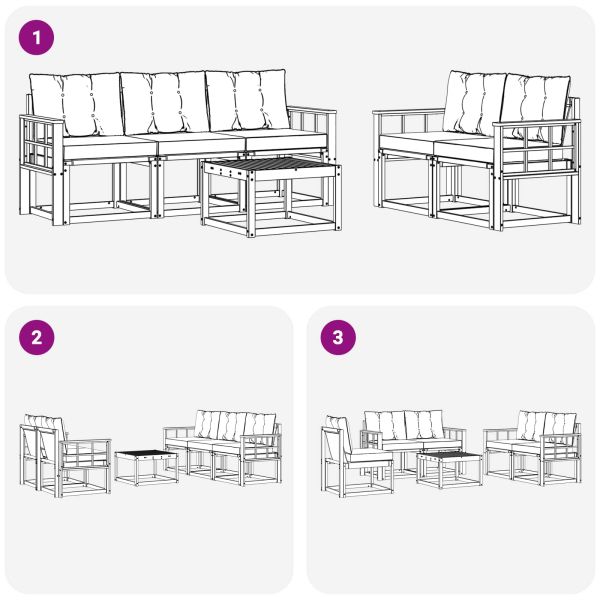 1

2

3