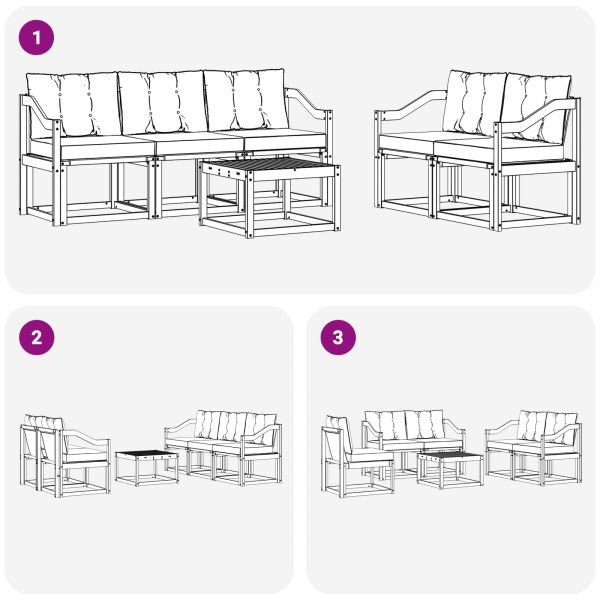 1

2

3