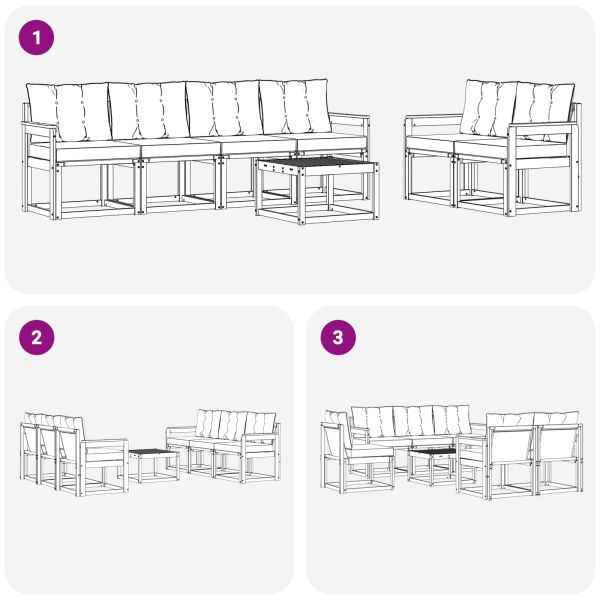 1

2

3