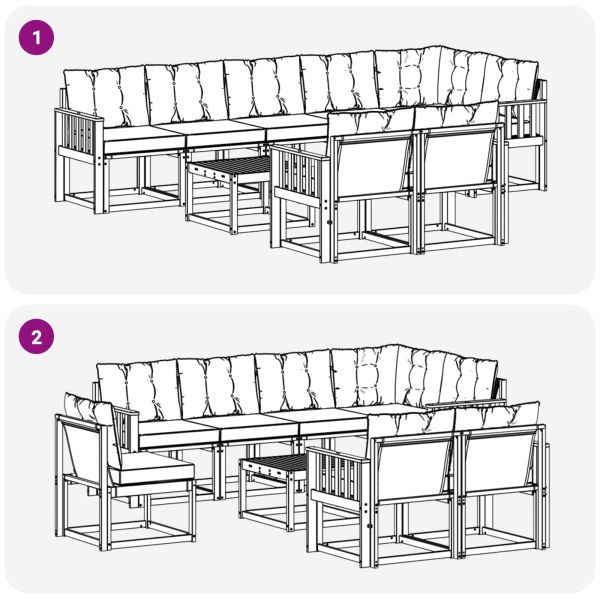 1

2