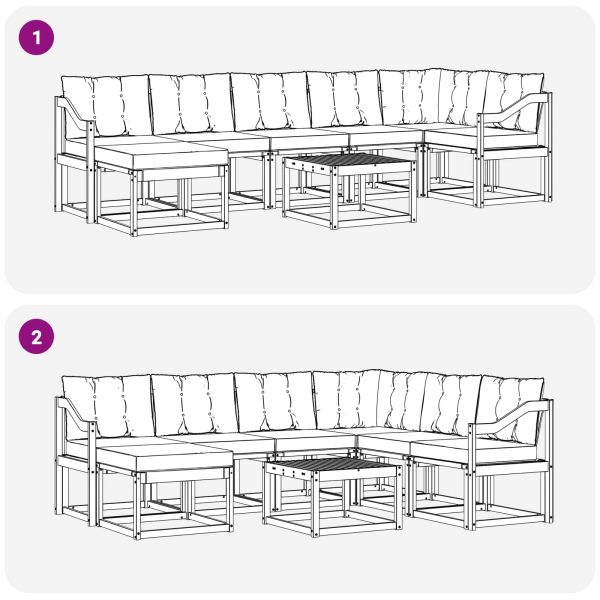 1

2