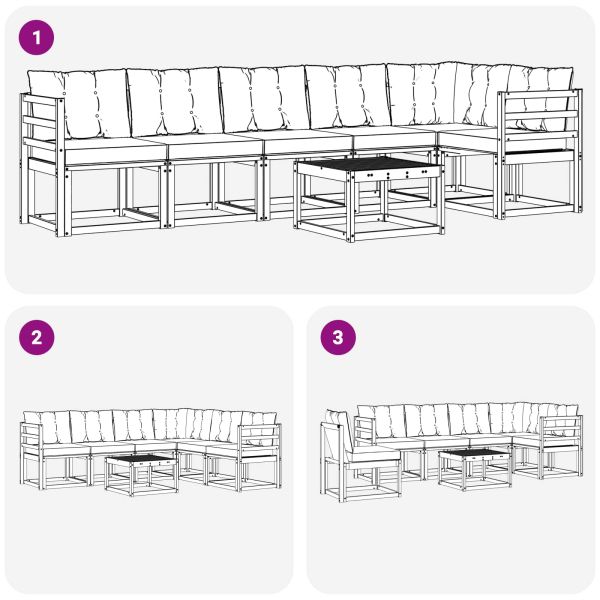 1

2

3