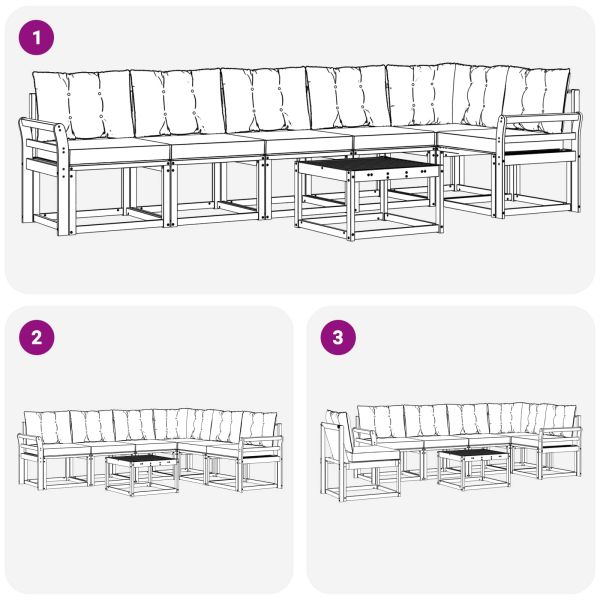 1

2

3