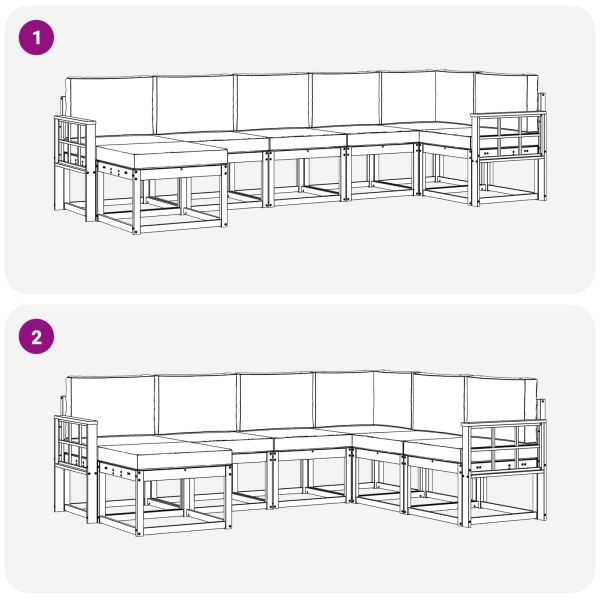 1

2