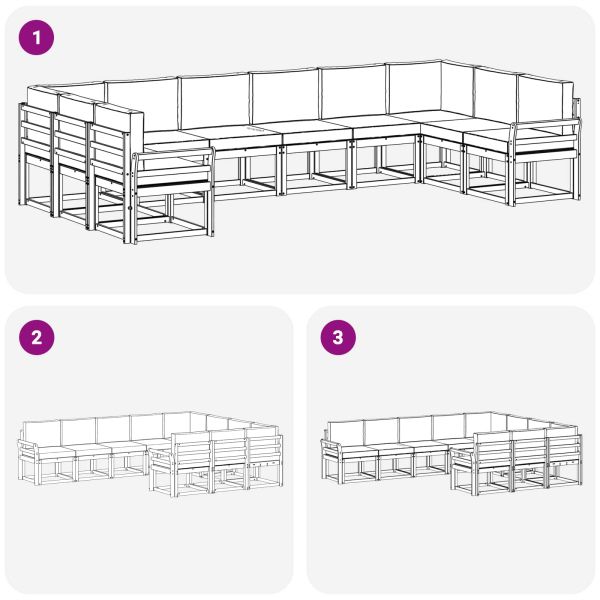 1

2

3