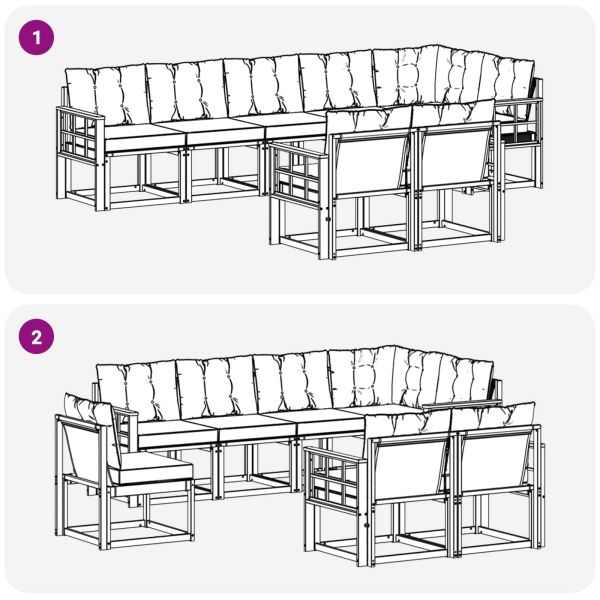 1

2