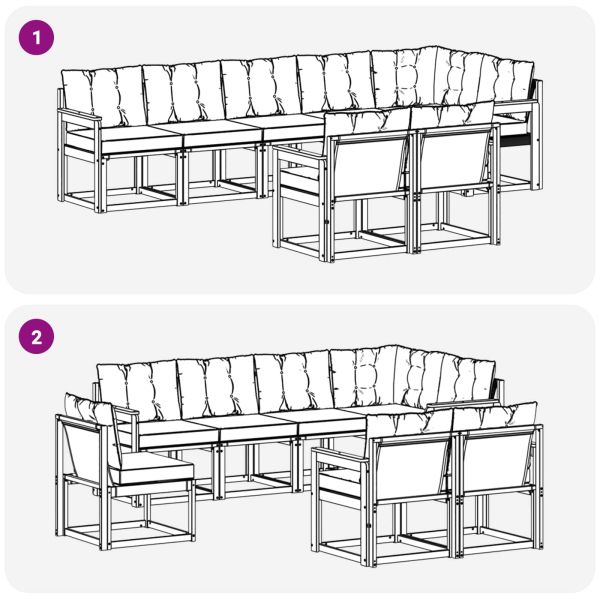 1

2