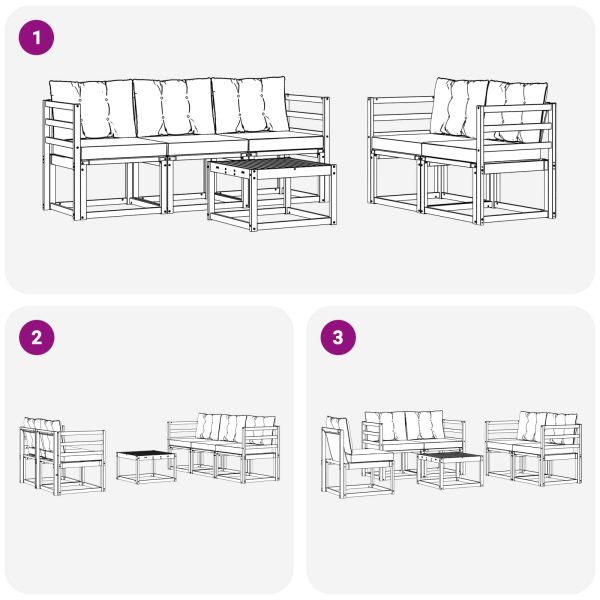 1

2

3