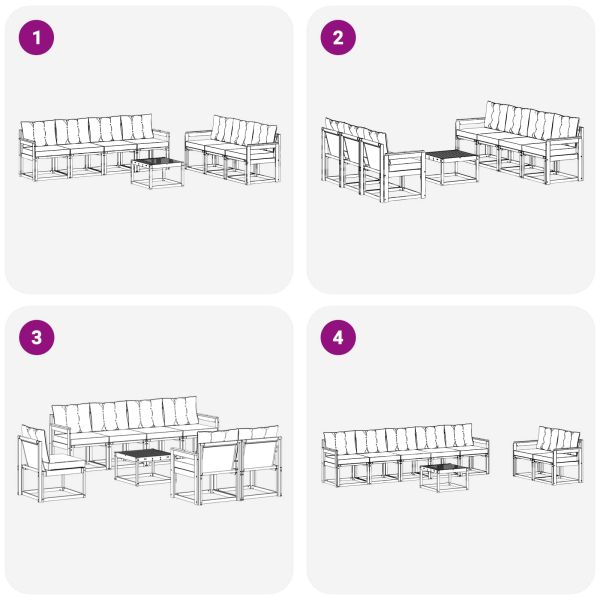 1

2

3

4