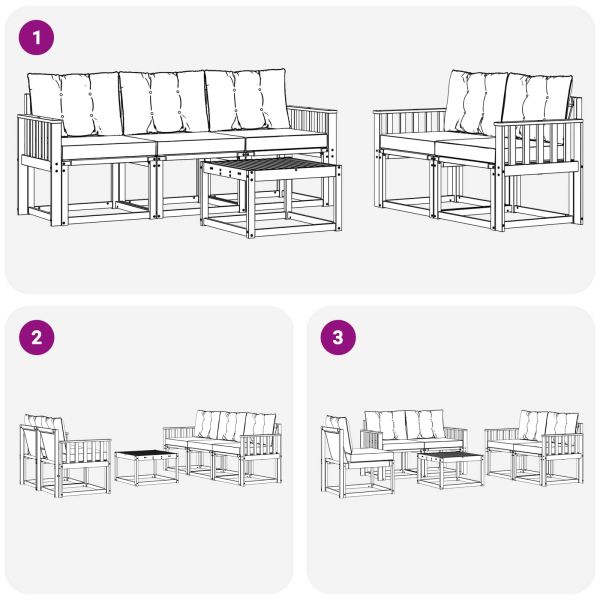 1

2

3