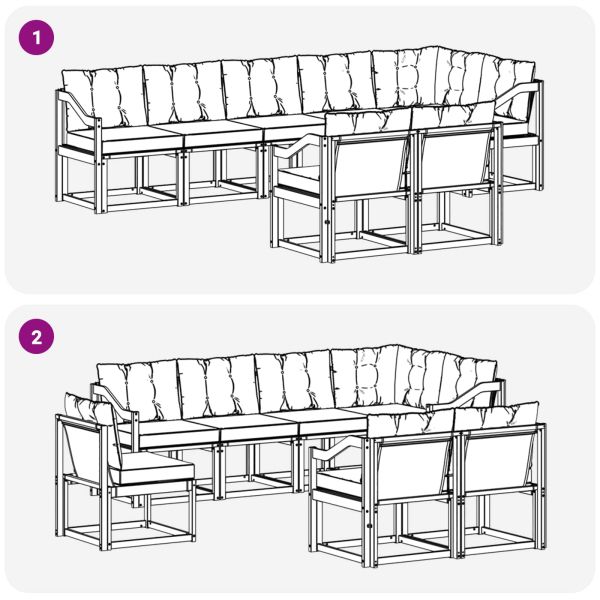 1

2