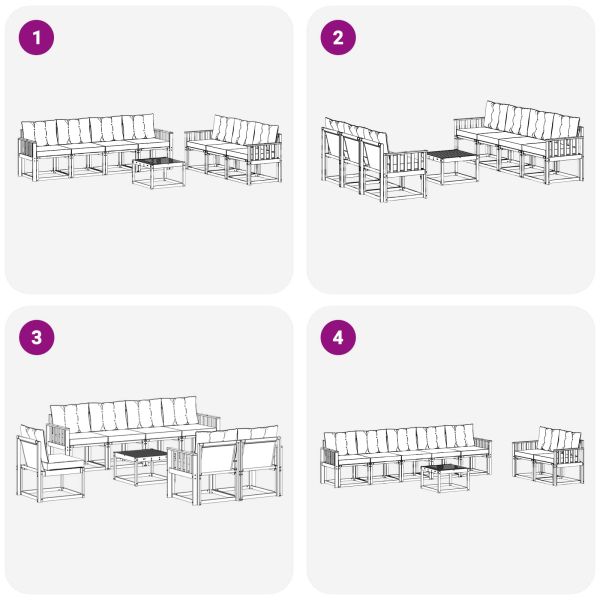 1

2

3

4