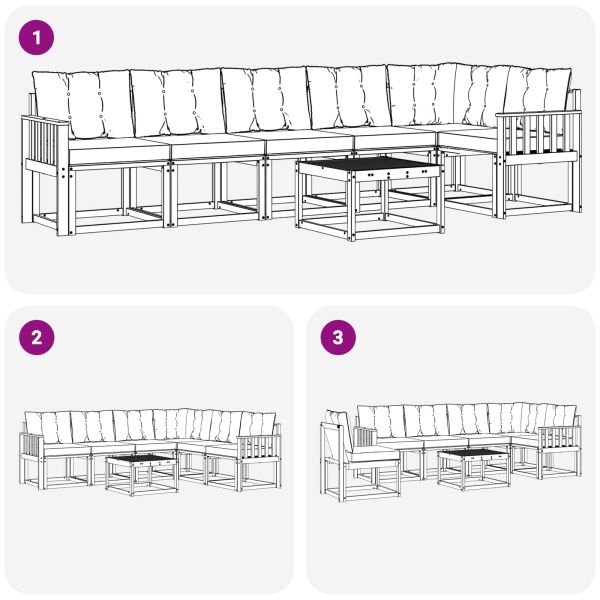 1

2

3