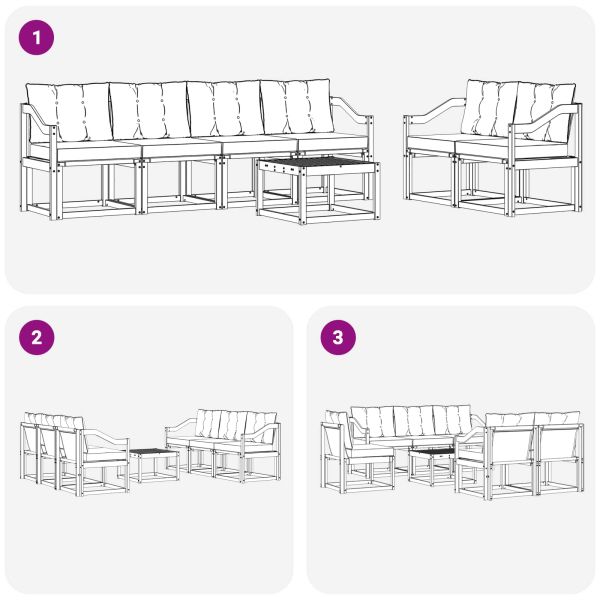 1

2

3