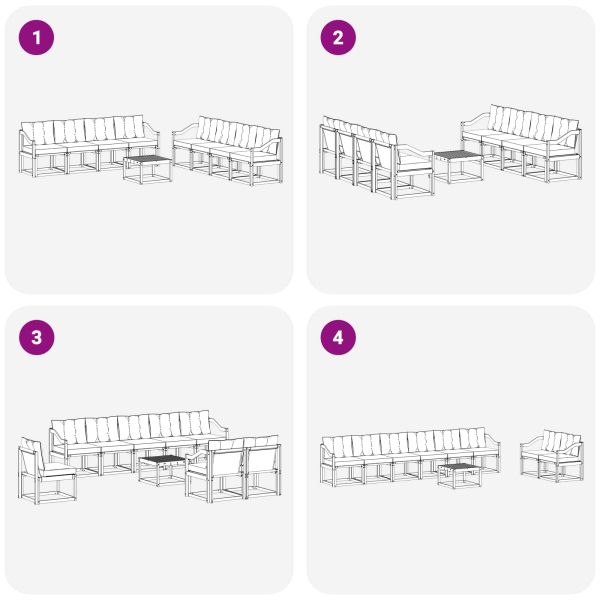 1

2

3

4