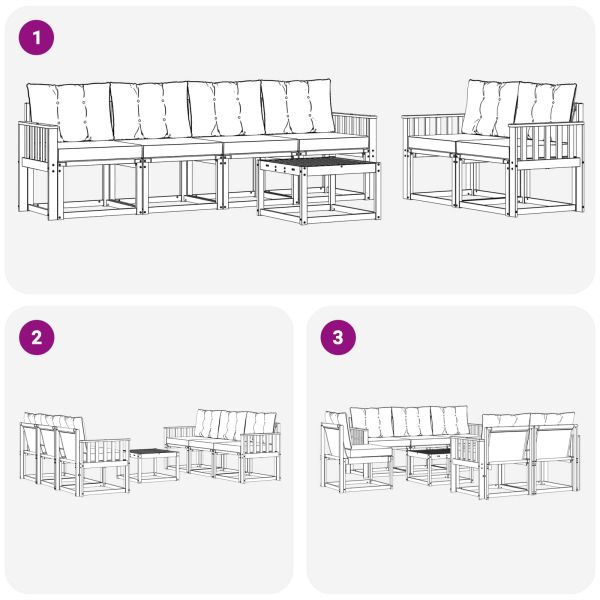 1

2

3