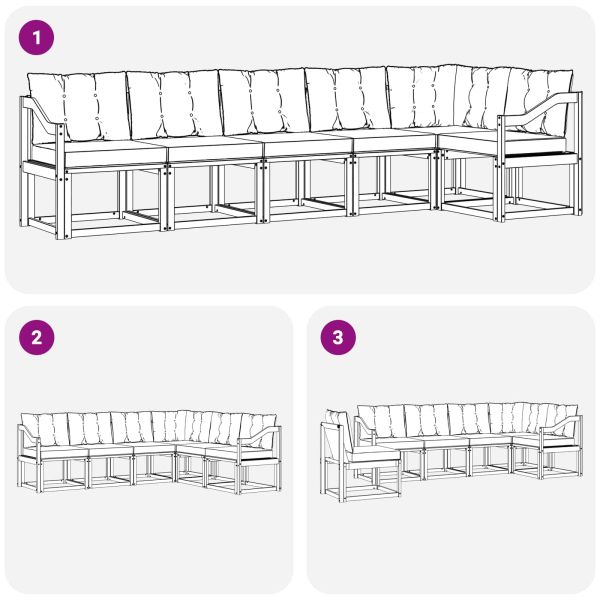 1

2

3