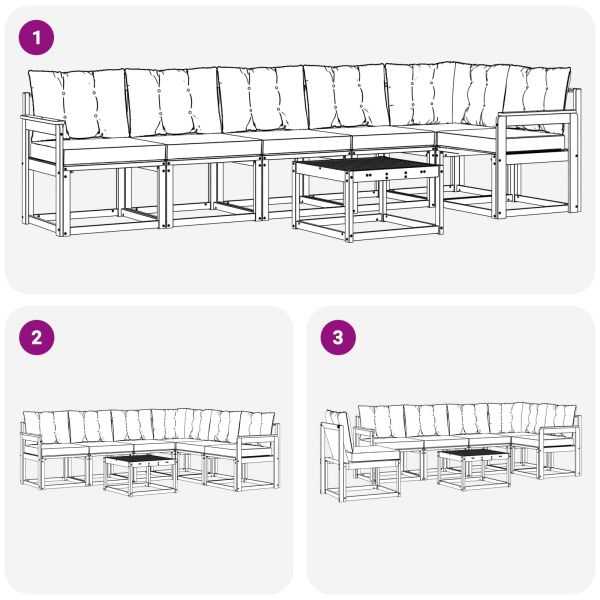 1

2

3