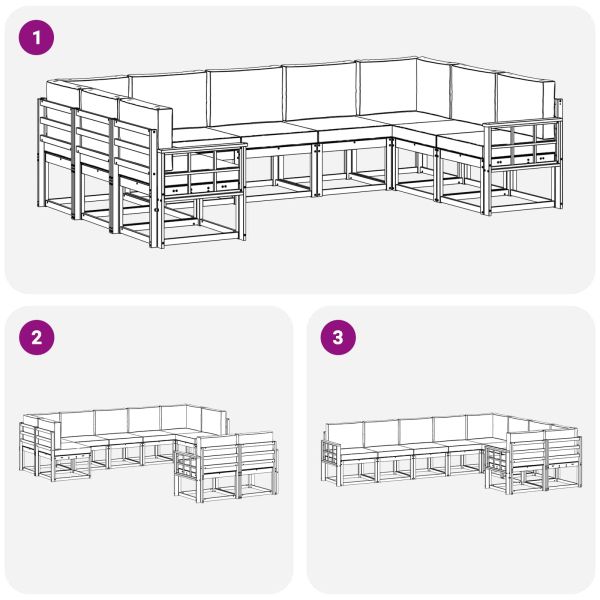 1

2

3