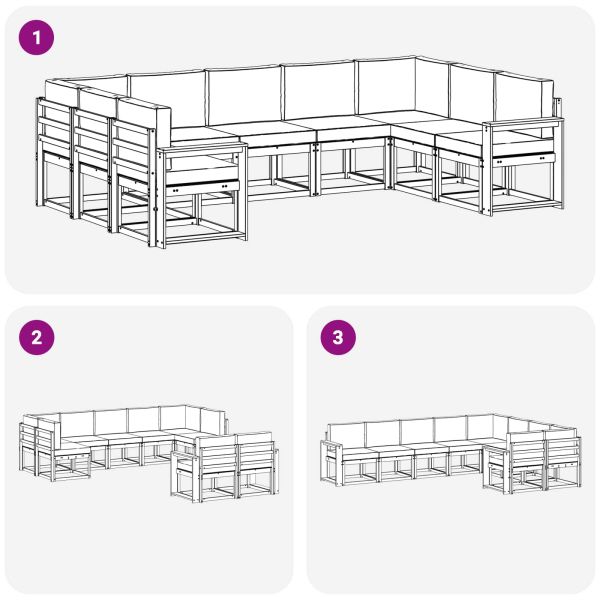 1

2

3