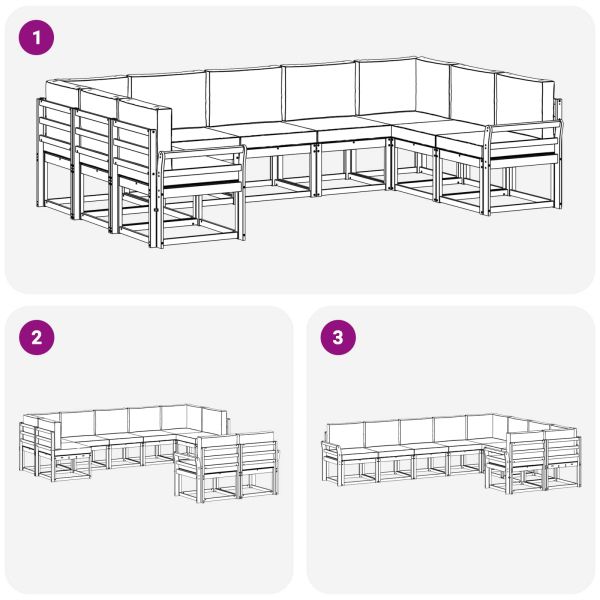 1

2

3