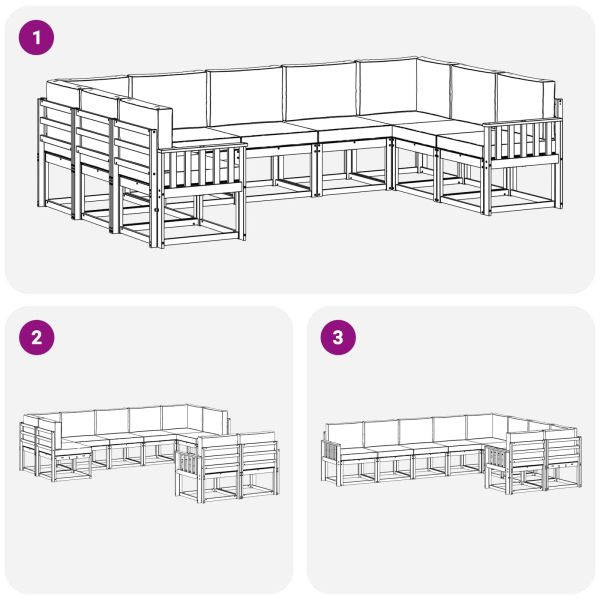 1

2

3