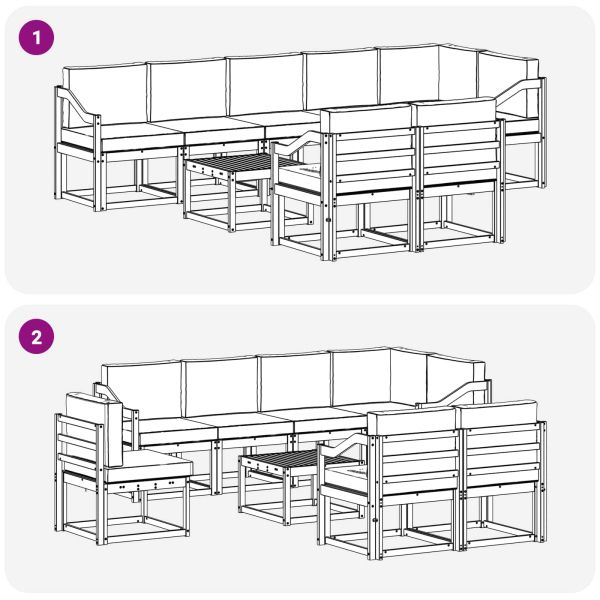 1

2