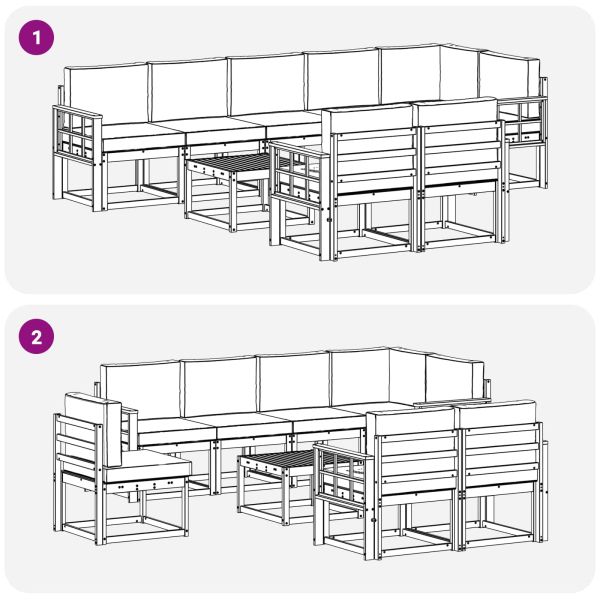 1

2