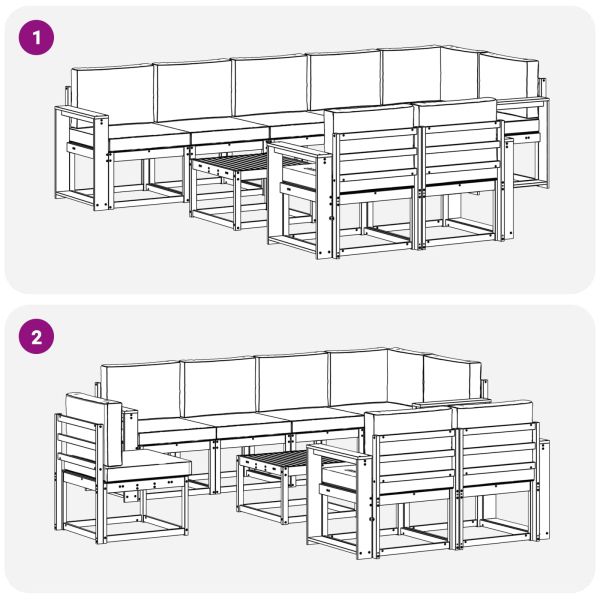 1

2