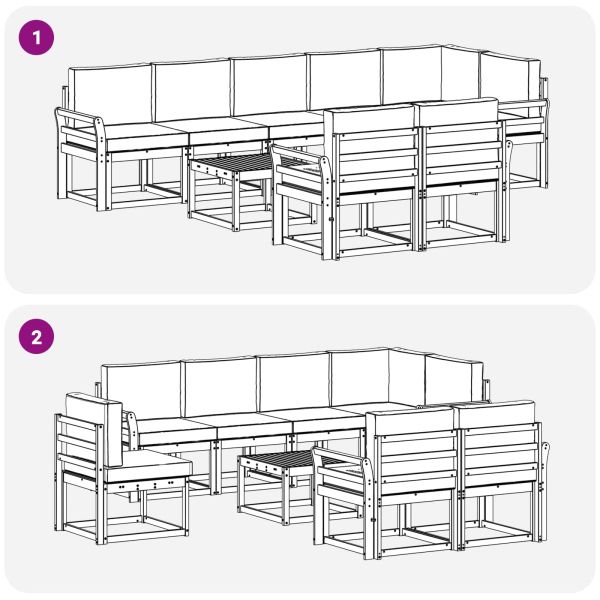 1

2