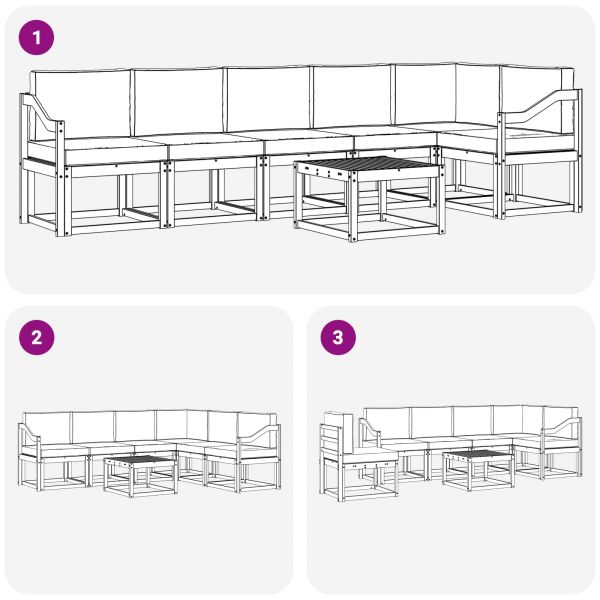 1

2

3