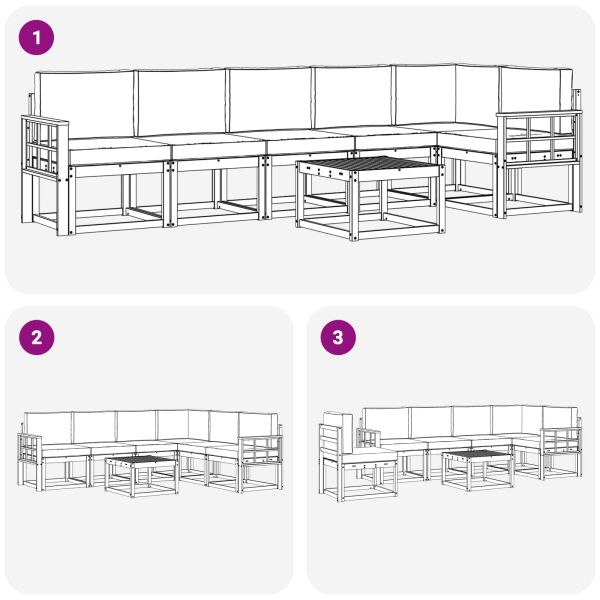 1

2

3