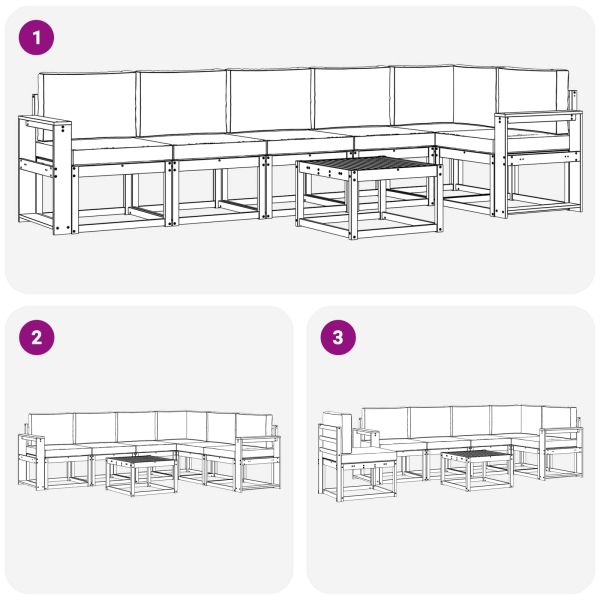 1

2

3