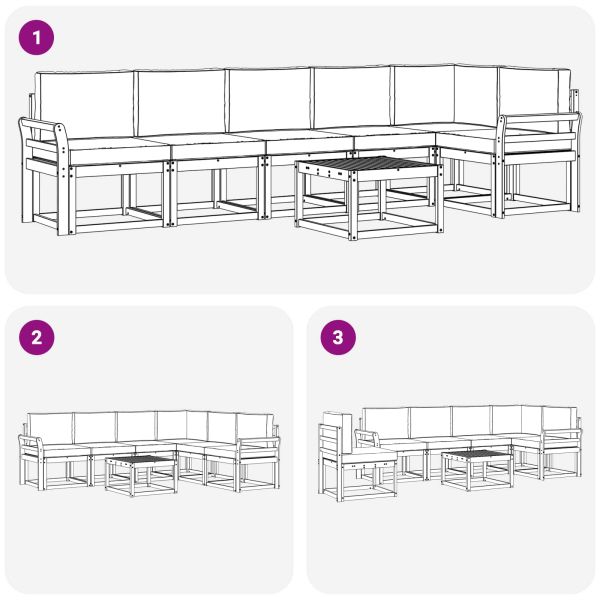 1

2

3