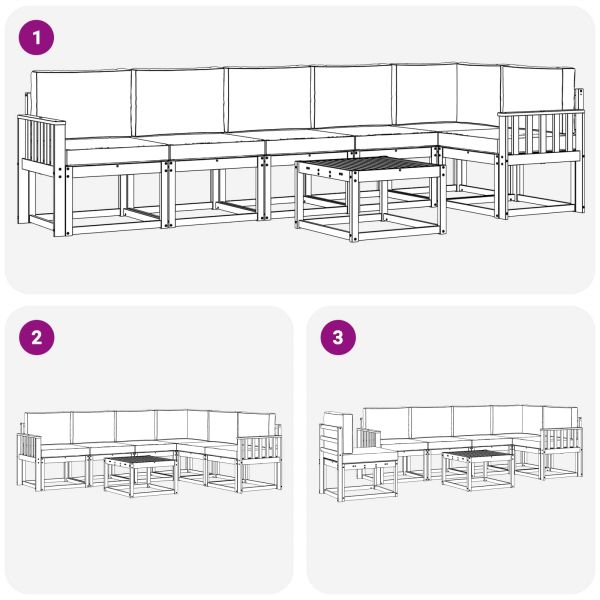 1

2

3